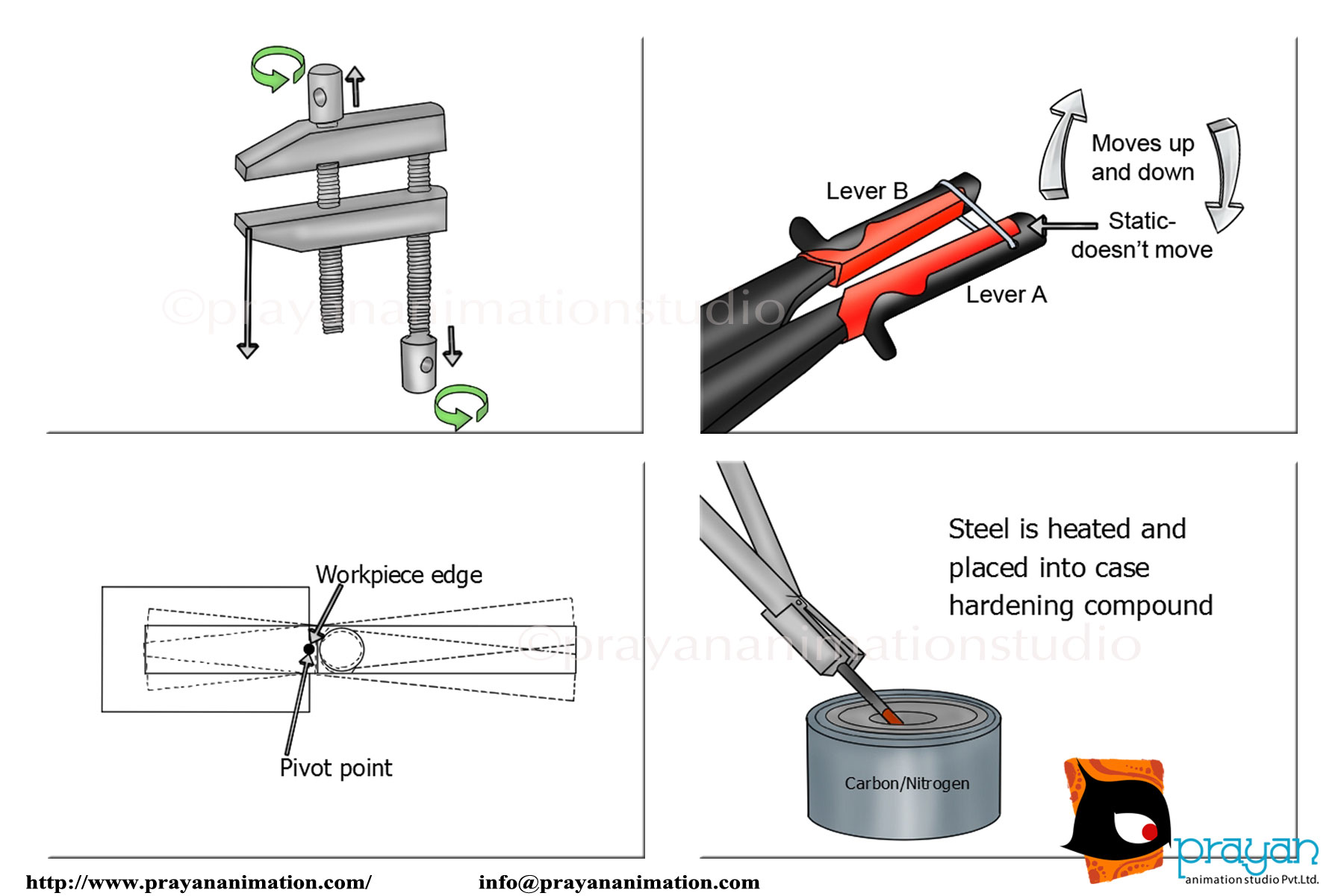 ©prayananimationstudio

Lever B

Moves up and down

Static- doesn't move

Lever A

Workpiece edge

Pivot point

©prayananimationstudio

Steel is heated and placed into case hardening compound

Carbon/Nitrogen

prayan animation studio Pvt.Ltd.

http://www.prayananimation.com/ info@prayananimation.com